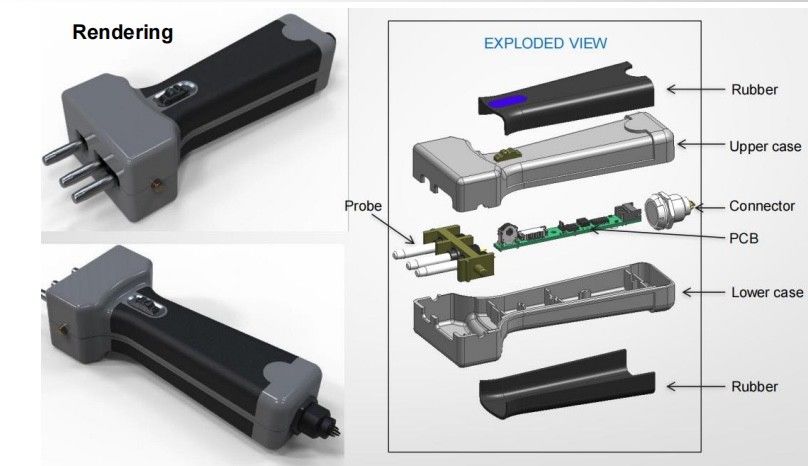 Rendering

EXPLODED VIEW

Rubber

Upper case

Probe

Connector

PCB

Lower case

Rubber